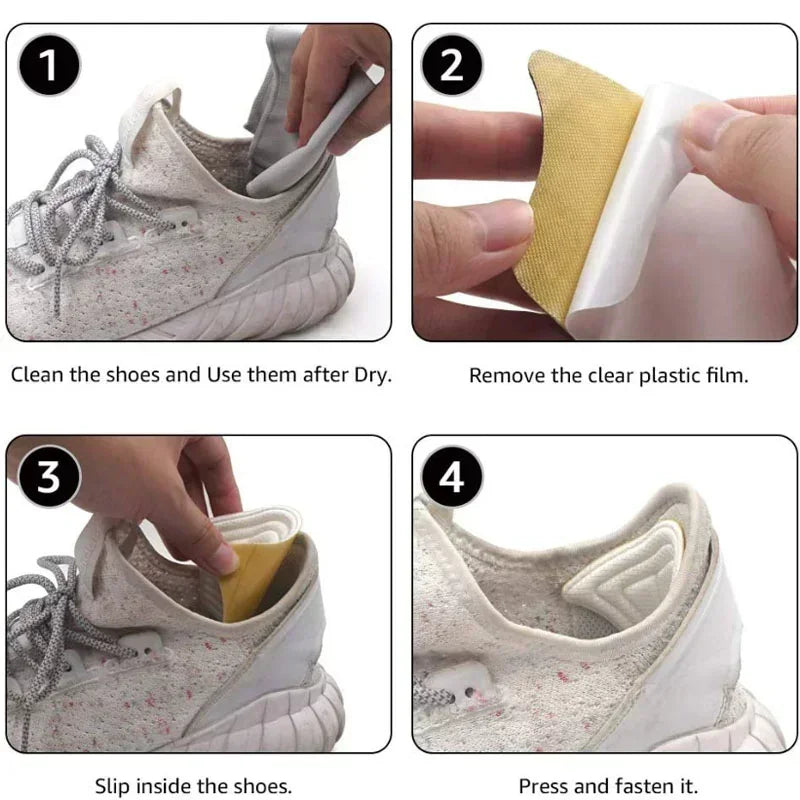 1

Clean the shoes and Use them after Dry.

2

Remove the clear plastic film.

3

Slip inside the shoes.

4

Press and fasten it.