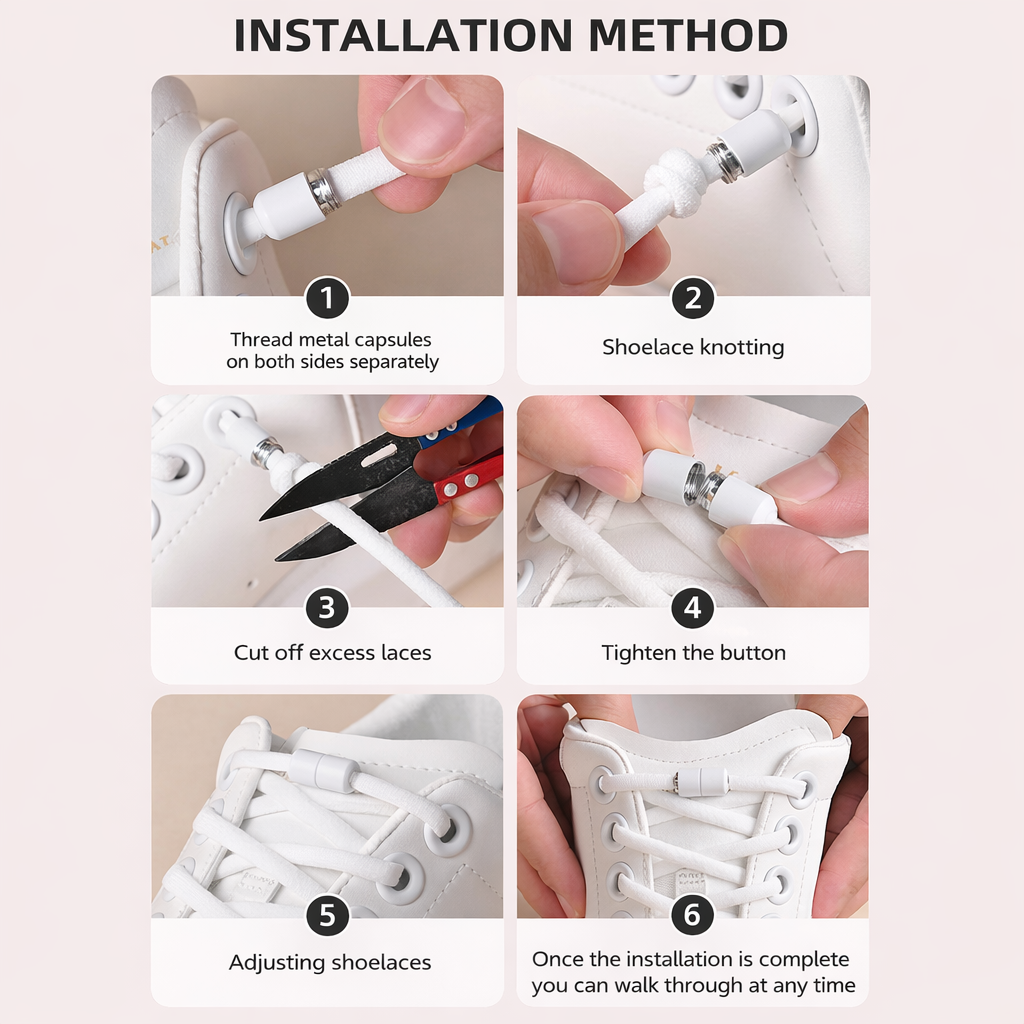 INSTALLATION METHOD

1
Thread metal capsules on both sides separately

2
Shoelace knotting

3
Cut off excess laces

4
Tighten the button

5
Adjusting shoelaces

6
Once the installation is complete you can walk through at any time